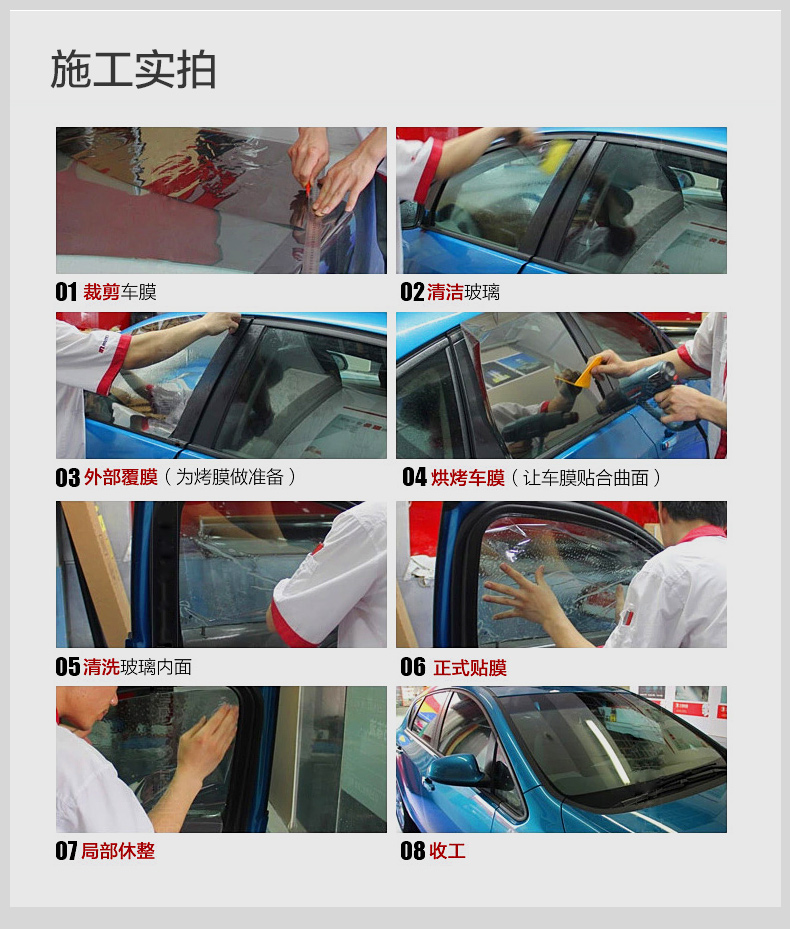 施工实拍

01 裁剪车膜

02 清洁玻璃

03 外部覆膜（为烤膜做准备）

04 烘烤车膜（让车膜贴合曲面）

05 清洗玻璃内面

06 正式贴膜

07 局部休整

08 收工